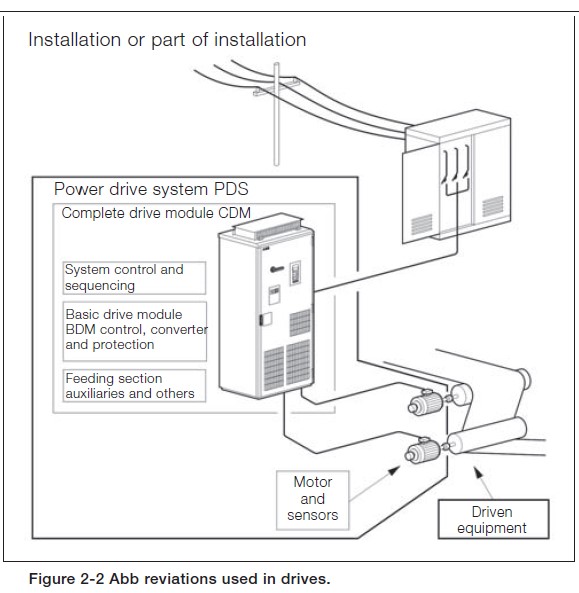 Installation or part of installation

Power drive system PDS

Complete drive module CDM

System control and sequencing

Basic drive module BDM control, converter and protection

Feeding section auxiliaries and others

Motor and sensors

Driven equipment

Figure 2-2 Abb reviations used in drives.